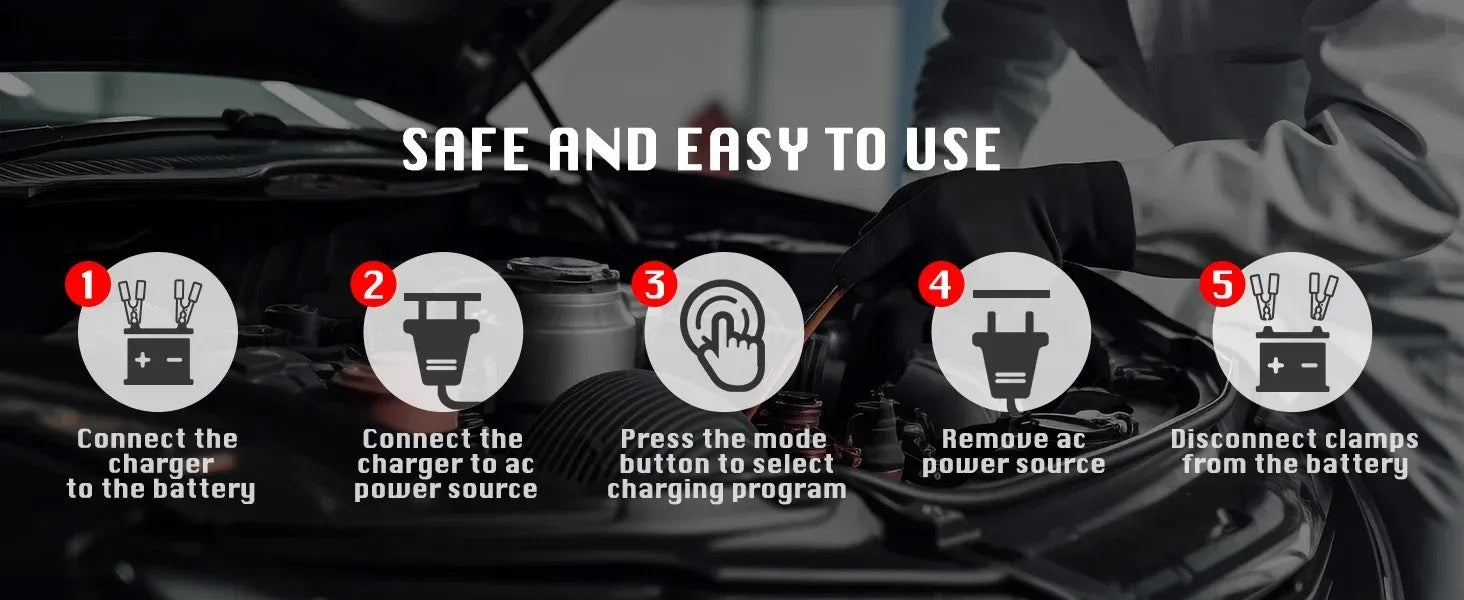 SAFE AND EASY TO USE

1
Connect the charger to the battery

2
Connect the charger to ac power source

3
Press the mode button to select charging program

4
Remove ac power source

5
Disconnect clamps from the battery